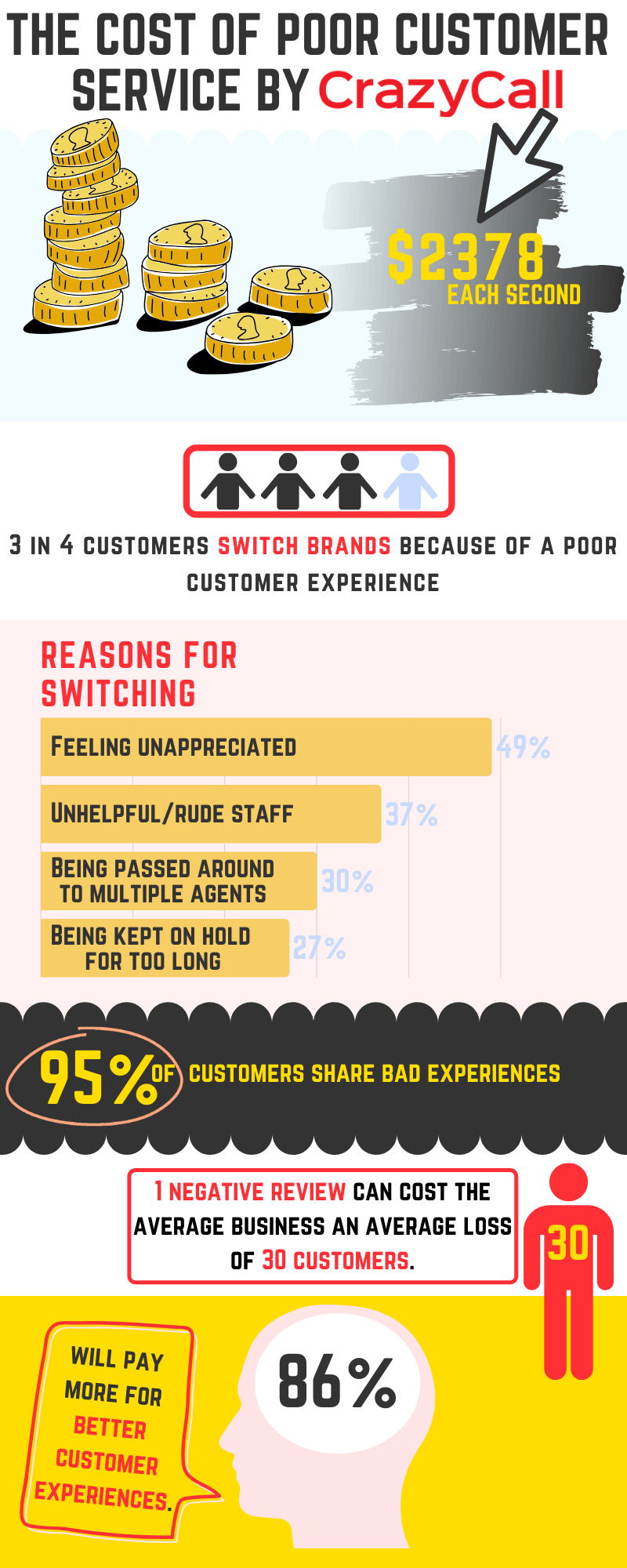 THE COST OF POOR CUSTOMER SERVICE BY CrazyCall

$2378
EACH SECOND

3 IN 4 CUSTOMERS SWITCH BRANDS BECAUSE OF A POOR CUSTOMER EXPERIENCE

REASONS FOR SWITCHING

FEELING UNAPPRECIATED 49%

UNHELPFUL/RUDE STAFF 37%

BEING PASSED AROUND TO MULTIPLE AGENTS 30%

BEING KEPT ON HOLD FOR TOO LONG 27%

95% OF CUSTOMERS SHARE BAD EXPERIENCES

1 NEGATIVE REVIEW CAN COST THE AVERAGE BUSINESS AN AVERAGE LOSS OF 30 CUSTOMERS.

30

WILL PAY MORE FOR BETTER CUSTOMER EXPERIENCES.

86%