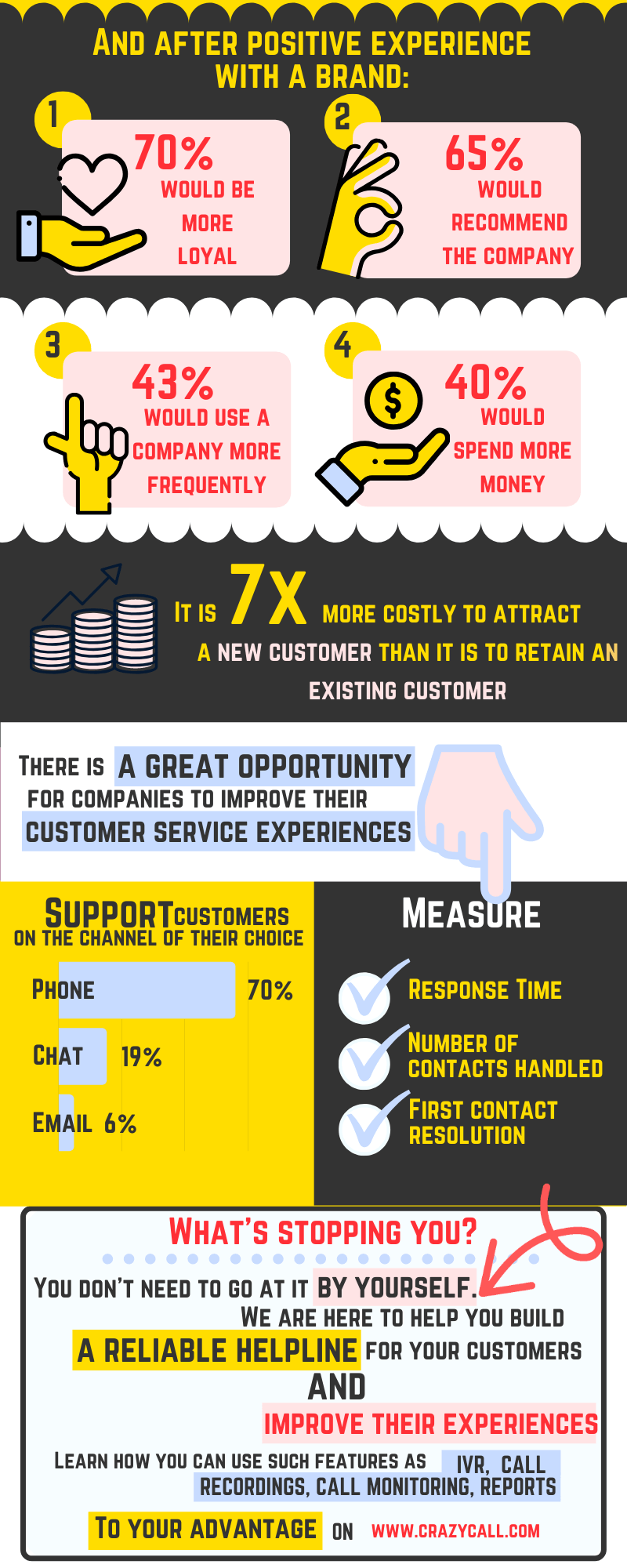 AND AFTER POSITIVE EXPERIENCE WITH A BRAND:

1
70%
WOULD BE MORE LOYAL

2
65%
WOULD RECOMMEND THE COMPANY

3
43%
WOULD USE A COMPANY MORE FREQUENTLY

4
40%
WOULD SPEND MORE MONEY

IT IS 7X MORE COSTLY TO ATTRACT A NEW CUSTOMER THAN IT IS TO RETAIN AN EXISTING CUSTOMER

THERE IS A GREAT OPPORTUNITY FOR COMPANIES TO IMPROVE THEIR CUSTOMER SERVICE EXPERIENCES

SUPPORT CUSTOMERS ON THE CHANNEL OF THEIR CHOICE

PHONE 70%
CHAT 19%
EMAIL 6%

MEASURE

RESPONSE TIME
NUMBER OF CONTACTS HANDLED
FIRST CONTACT RESOLUTION

WHAT'S STOPPING YOU?

YOU DON'T NEED TO GO AT IT BY YOURSELF. WE ARE HERE TO HELP YOU BUILD A RELIABLE HELPLINE FOR YOUR CUSTOMERS
AND
IMPROVE THEIR EXPERIENCES

LEARN HOW YOU CAN USE SUCH FEATURES AS IVR, CALL RECORDINGS, CALL MONITORING, REPORTS TO YOUR ADVANTAGE ON WWW.CRAZYCALL.COM